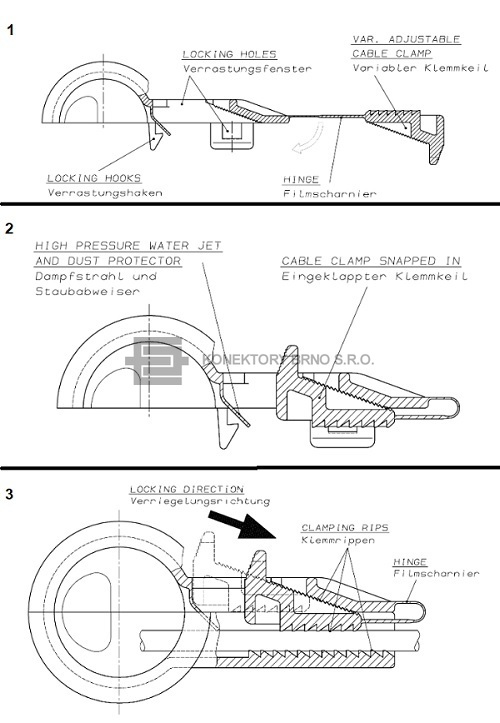 1

LOCKING HOLES
Verrastungsfenster

VAR. ADJUSTABLE
CABLE CLAMP
Variabler Klemmkeil

LOCKING HOOKS
Verrastungshaken

HINGE
Filmscharnier

2

HIGH PRESSURE WATER JET
AND DUST PROTECTOR
Dampfstrahl und
Staubabweiser

CABLE CLAMP SNAPPED IN
Eingeklappter Klemmkeil

KONEKTORY BRNO S.R.O.

3

LOCKING DIRECTION
Verriegelungsrichtung

CLAMPING RIPS
Klemmrippen

HINGE
Filmscharnier